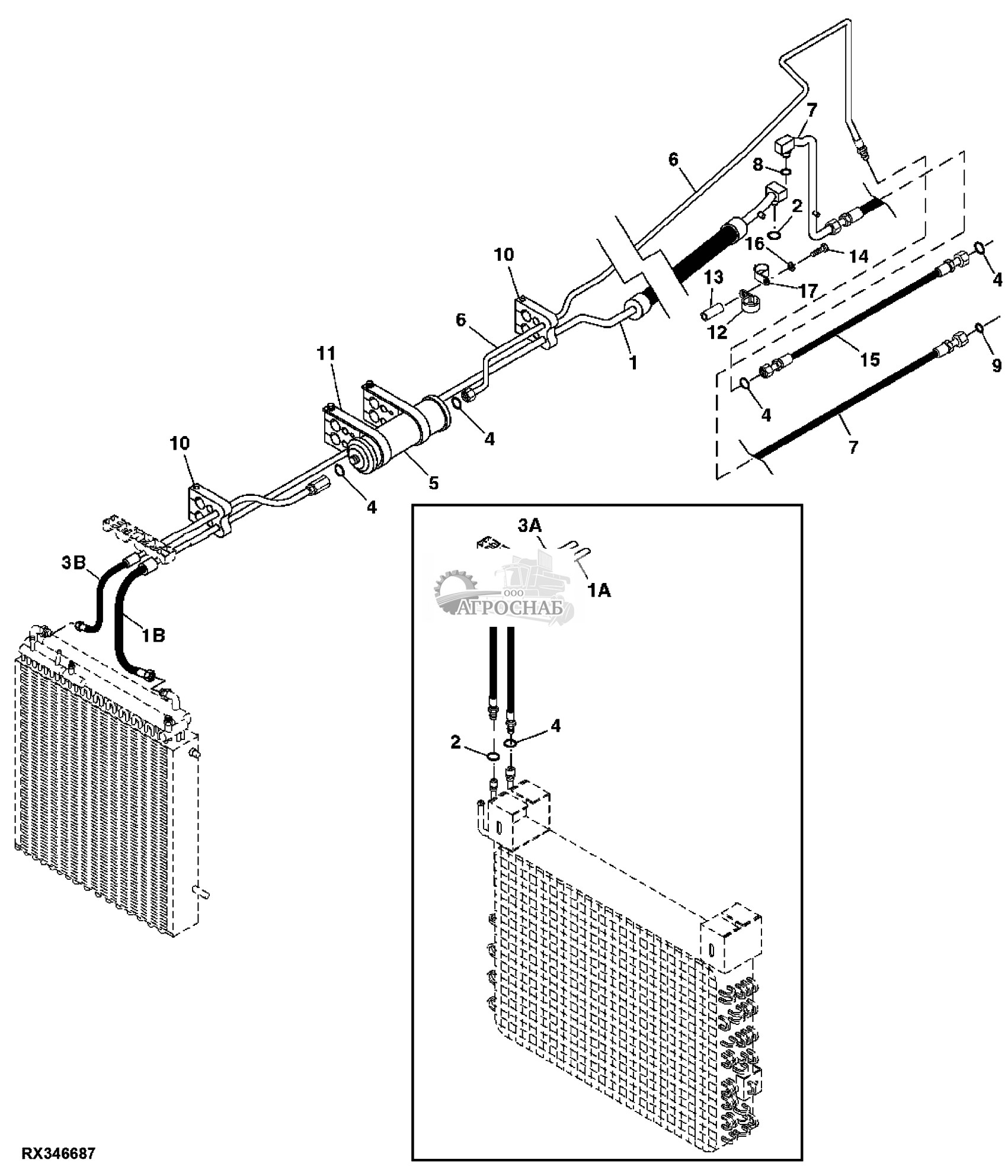 7
6
8
2
16
14
10
13
17
4
12
6
1
15
9
11
4
4
7
10
5
4
3A
1A
ООО
АГРОСНАБ
3B
1B
2
4
RX346687